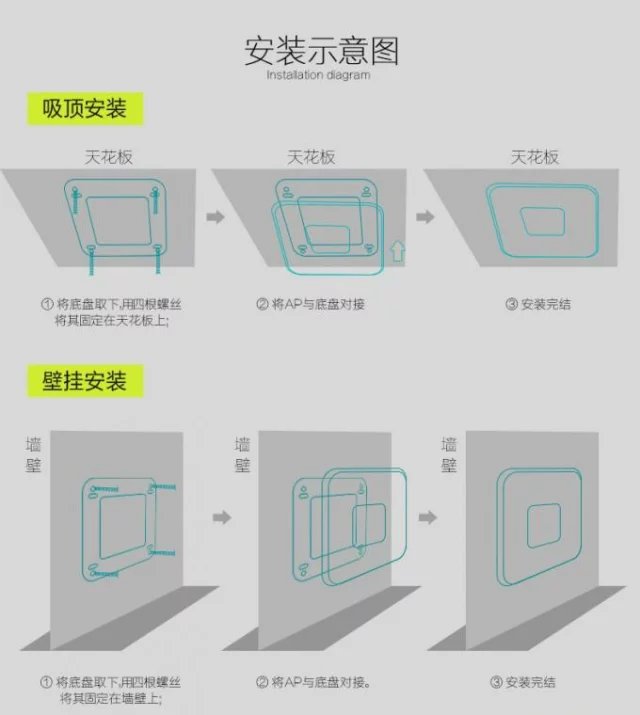 安装示意图
Installation diagram

吸顶安装

天花板

天花板

天花板

① 将底盘取下,用四根螺丝将其固定在天花板上;

② 将AP与底盘对接

③ 安装完结

壁挂安装

墙壁

墙壁

墙壁

① 将底盘取下,用四根螺丝将其固定在墙壁上;

② 将AP与底盘对接。

③ 安装完结