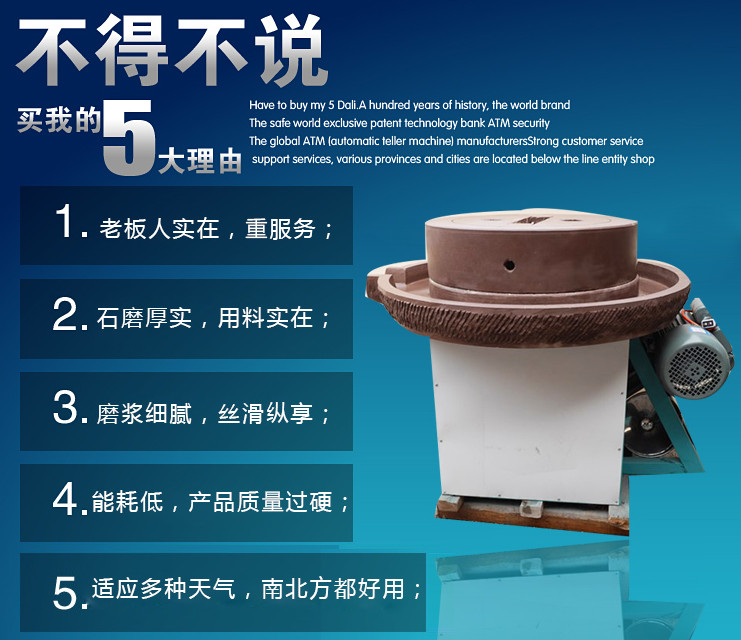 不得不说

买我的5大理由

Have to buy my 5 Dali.A hundred years of history, the world brand
The safe world exclusive patent technology bank ATM security
The global ATM (automatic teller machine) manufacturersStrong customer service support services, various provinces and cities are located below the line entity shop

1. 老板人实在，重服务；

2. 石磨厚实，用料实在；

3. 磨浆细腻，丝滑纵享；

4. 能耗低，产品质量过硬；

5. 适应多种天气，南北方都好用；