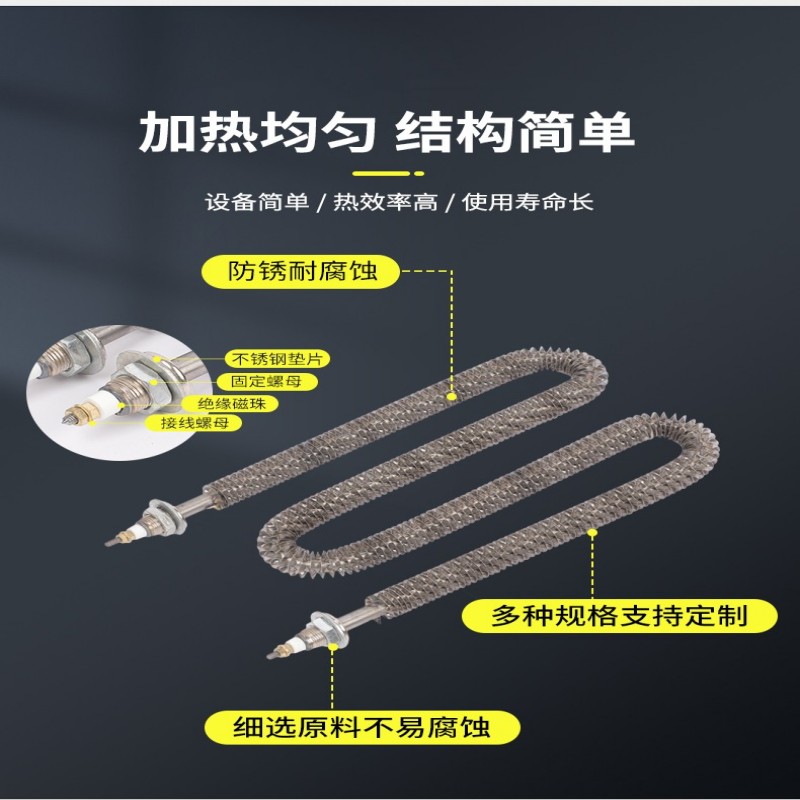 加热均匀 结构简单

设备简单 / 热效率高 / 使用寿命长

防锈耐腐蚀

不锈钢垫片
固定螺母
绝缘磁珠
接线螺母

多种规格支持定制

细选原料不易腐蚀